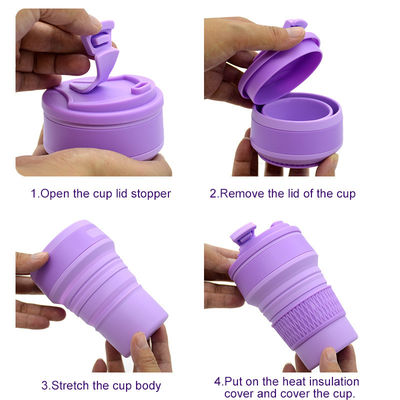 1.Open the cup lid stopper

2.Remove the lid of the cup

3.Stretch the cup body

4.Put on the heat insulation cover and cover the cup.